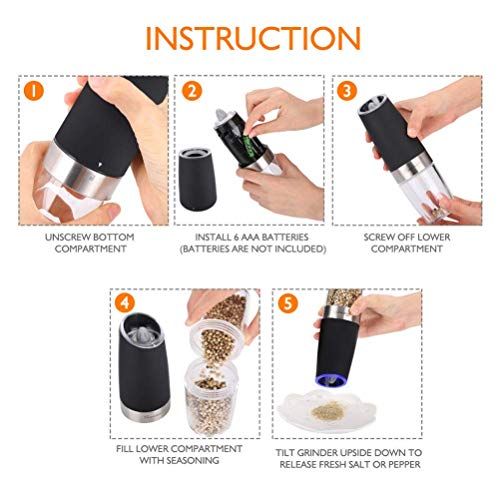 INSTRUCTION

1

UNSCREW BOTTOM COMPARTMENT

2

INSTALL 6 AAA BATTERIES (BATTERIES ARE NOT INCLUDED)

3

SCREW OFF LOWER COMPARTMENT

4

FILL LOWER COMPARTMENT WITH SEASONING

5

TILT GRINDER UPSIDE DOWN TO RELEASE FRESH SALT OR PEPPER