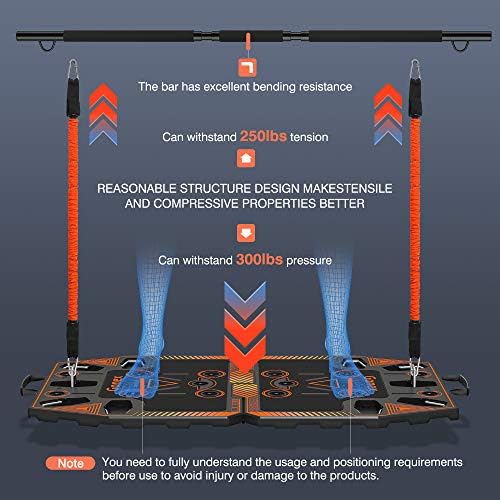 The bar has excellent bending resistance

Can withstand 250lbs tension

REASONABLE STRUCTURE DESIGN MAKESTENSILE AND COMPRESSIVE PROPERTIES BETTER

Can withstand 300lbs pressure

Note You need to fully understand the usage and positioning requirements before use to avoid injury or damage to the products.