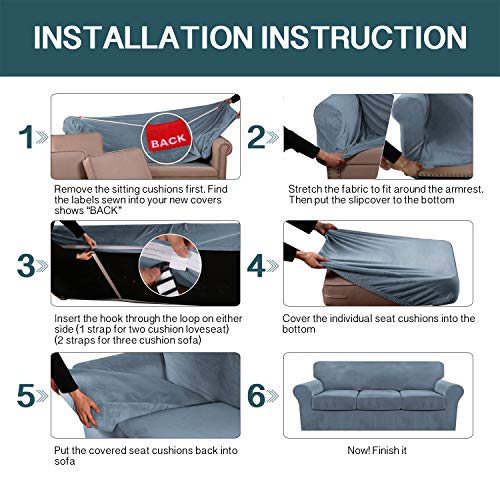 INSTALLATION INSTRUCTION

1

BACK

Remove the sitting cushions first. Find the labels sewn into your new covers shows "BACK"

2

Stretch the fabric to fit around the armrest. Then put the slipcover to the bottom

3

Insert the hook through the loop on either side (1 strap for two cushion loveseat) (2 straps for three cushion sofa)

4

Cover the individual seat cushions into the bottom

5

Put the covered seat cushions back into sofa

6

Now! Finish it