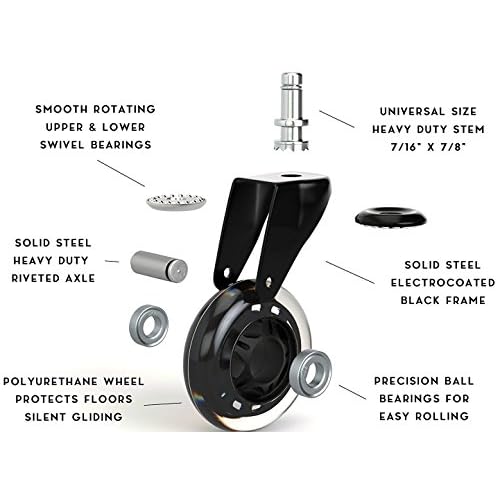 SMOOTH ROTATING UPPER & LOWER SWIVEL BEARINGS

UNIVERSAL SIZE HEAVY DUTY STEM 7/16" X 7/8"

SOLID STEEL HEAVY DUTY RIVETED AXLE

SOLID STEEL ELECTROCOATED BLACK FRAME

POLYURETHANE WHEEL PROTECTS FLOORS SILENT GLIDING

PRECISION BALL BEARINGS FOR EASY ROLLING