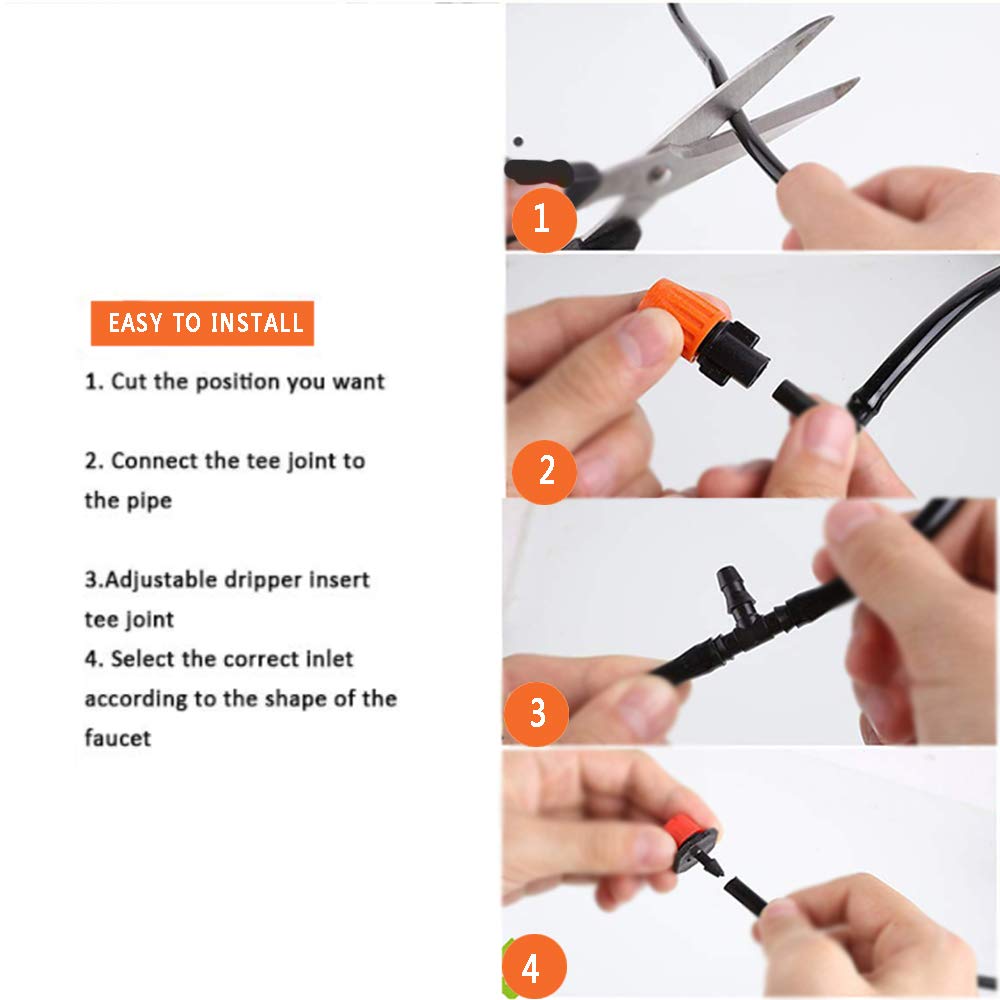 EASY TO INSTALL

1. Cut the position you want

2. Connect the tee joint to the pipe

3.Adjustable dripper insert tee joint
4. Select the correct inlet according to the shape of the faucet

1

2

3

4