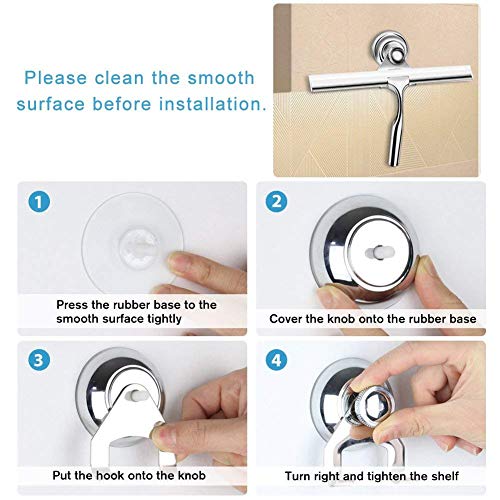 Please clean the smooth surface before installation.

1
Press the rubber base to the smooth surface tightly

2
Cover the knob onto the rubber base

3
Put the hook onto the knob

4
Turn right and tighten the shelf