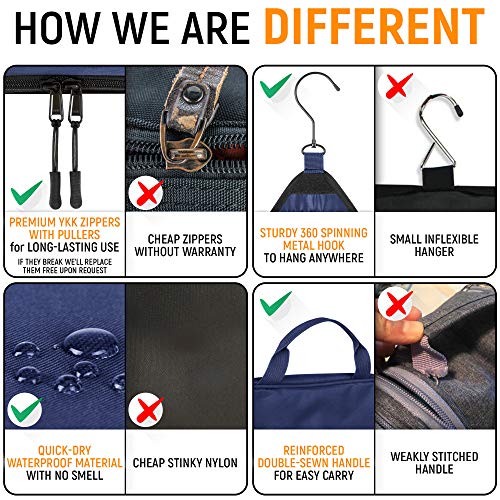 HOW WE ARE DIFFERENT

PREMIUM YKK ZIPPERS WITH PULLERS for LONG-LASTING USE
IF THEY BREAK WE'LL REPLACE THEM FREE UPON REQUEST

CHEAP ZIPPERS WITHOUT WARRANTY

STURDY 360 SPINNING METAL HOOK TO HANG ANYWHERE

SMALL INFLEXIBLE HANGER

QUICK-DRY WATERPROOF MATERIAL WITH NO SMELL

CHEAP STINKY NYLON

REINFORCED DOUBLE-SEWN HANDLE FOR EASY CARRY

WEAKLY STITCHED HANDLE