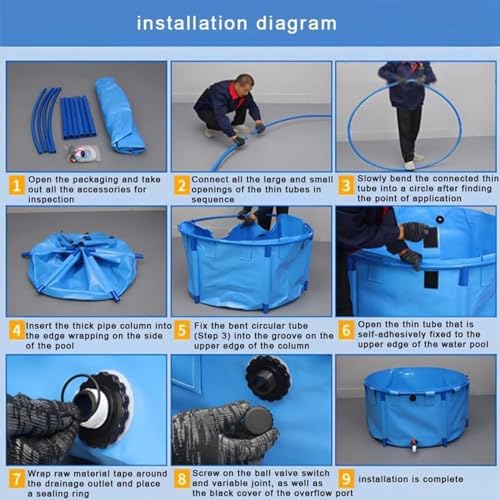 installation diagram

1 Open the packaging and take out all the accessories for inspection

2 Connect all the large and small openings of the thin tubes in sequence

3 Slowly bend the connected thin tube into a circle after finding the point of application

4 Insert the thick pipe column into the edge wrapping on the side of the pool

5 Fix the bent circular tube (Step 3) into the groove on the upper edge of the column

6 Open the thin tube that is self-adhesively fixed to the upper edge of the water pool

7 Wrap raw material tape around the drainage outlet and place a sealing ring

8 Screw on the ball valve switch and variable joint, as well as the black cover of the overflow port

9 installation is complete