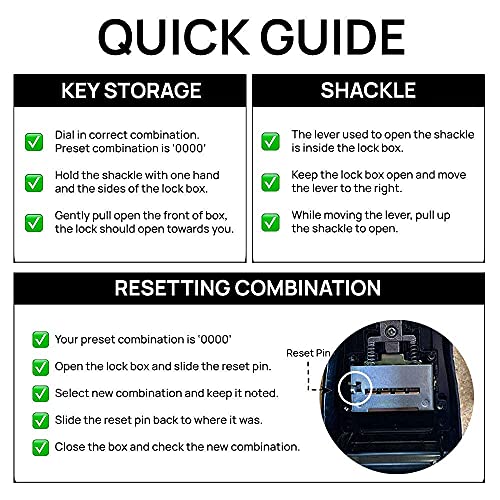 QUICK GUIDE

KEY STORAGE

Dial in correct combination. Preset combination is '0000'

Hold the shackle with one hand and the sides of the lock box.

Gently pull open the front of box, the lock should open towards you.

SHACKLE

The lever used to open the shackle is inside the lock box.

Keep the lock box open and move the lever to the right.

While moving the lever, pull up the shackle to open.

RESETTING COMBINATION

Your preset combination is '0000'

Open the lock box and slide the reset pin.

Select new combination and keep it noted.

Slide the reset pin back to where it was.

Close the box and check the new combination.

Reset Pin