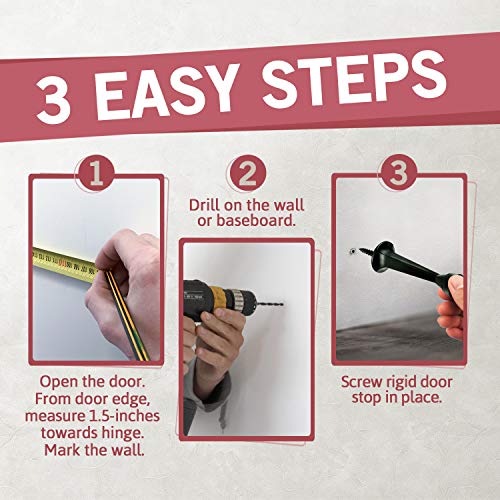 3 EASY STEPS

1

Open the door. From door edge, measure 1.5-inches towards hinge. Mark the wall.

2

Drill on the wall or baseboard.

3

Screw rigid door stop in place.