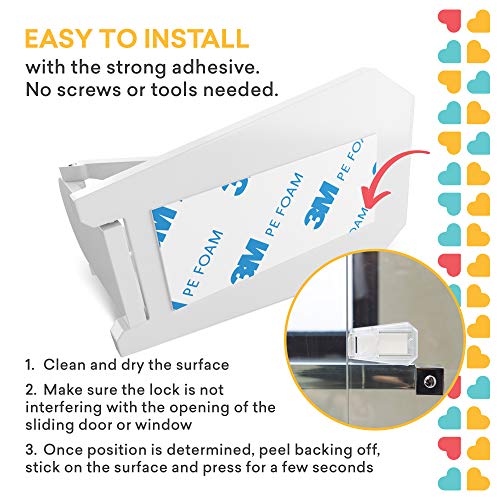 EASY TO INSTALL
with the strong adhesive.
No screws or tools needed.

3M PE FOAM
3M PE FOAM
3M PE FOAM

1. Clean and dry the surface

2. Make sure the lock is not interfering with the opening of the sliding door or window

3. Once position is determined, peel backing off, stick on the surface and press for a few seconds