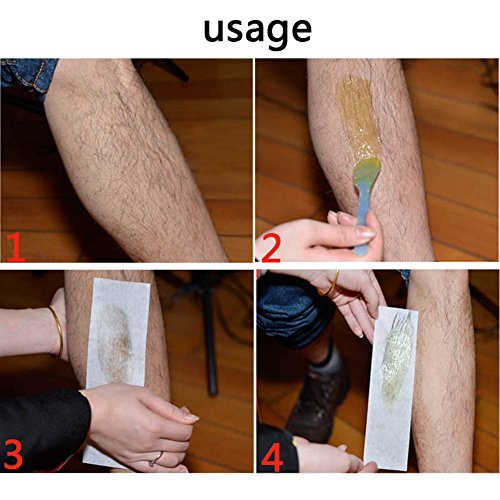 usage

1

2

3

4