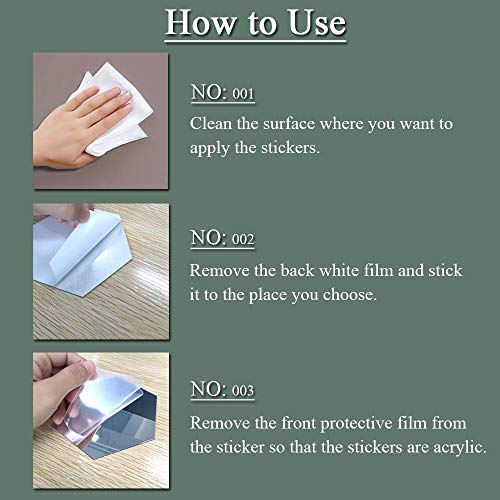 How to Use

NO: 001

Clean the surface where you want to apply the stickers.

NO: 002

Remove the back white film and stick it to the place you choose.

NO: 003

Remove the front protective film from the sticker so that the stickers are acrylic.