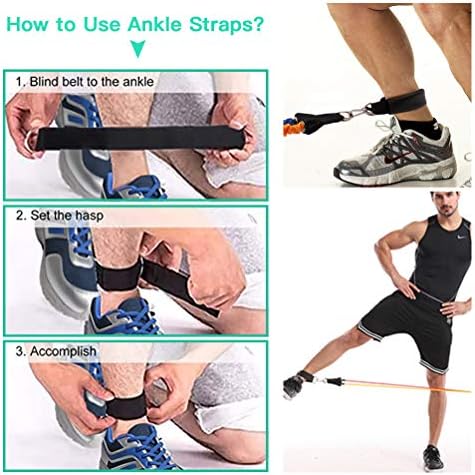 How to Use Ankle Straps?

1. Blind belt to the ankle

2. Set the hasp

3. Accomplish