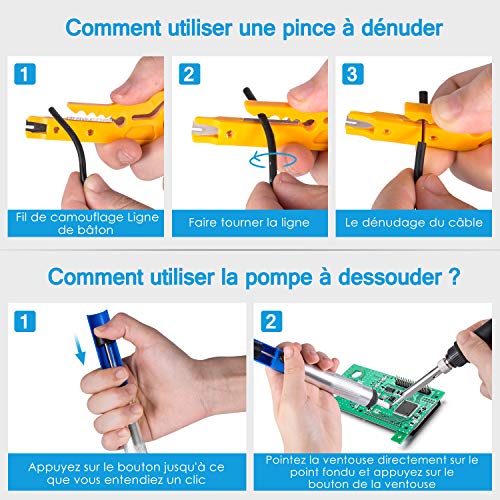 Comment utiliser une pince à dénuder

1
Fil de camouflage Ligne de bâton

2
Faire tourner la ligne

3
Le dénudage du câble

Comment utiliser la pompe à dessouder ?

1
Appuyez sur le bouton jusqu'à ce que vous entendiez un clic

2
Pointez la ventouse directement sur le point fondu et appuyez sur le bouton de la ventouse