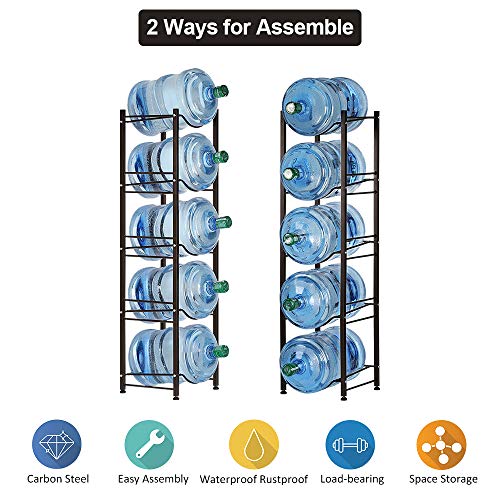 2 Ways for Assemble

Carbon Steel

Easy Assembly

Waterproof Rustproof

Load-bearing

Space Storage