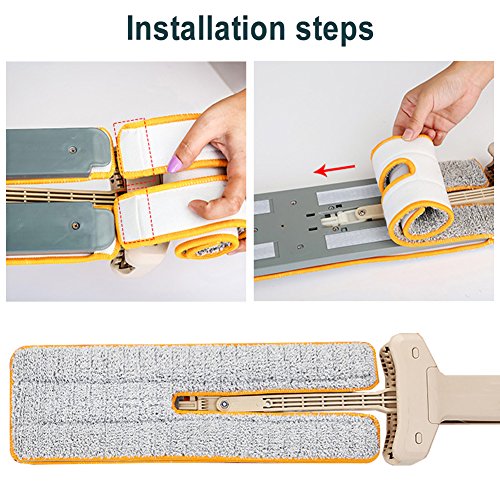 Installation steps