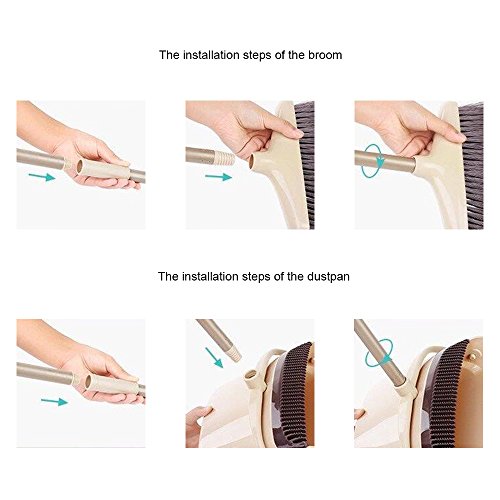 The installation steps of the broom

The installation steps of the dustpan