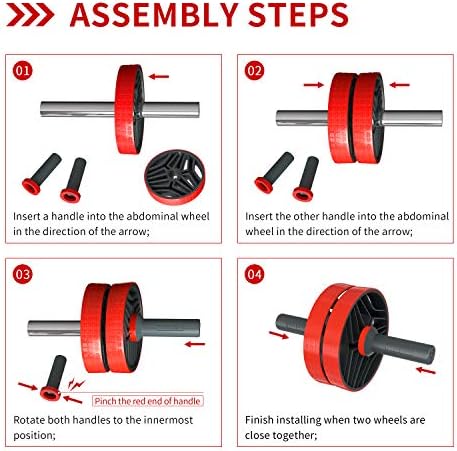 ASSEMBLY STEPS

01

Insert a handle into the abdominal wheel in the direction of the arrow;

02

Insert the other handle into the abdominal wheel in the direction of the arrow;

03

Pinch the red end of handle

Rotate both handles to the innermost position;

04

Finish installing when two wheels are close together;