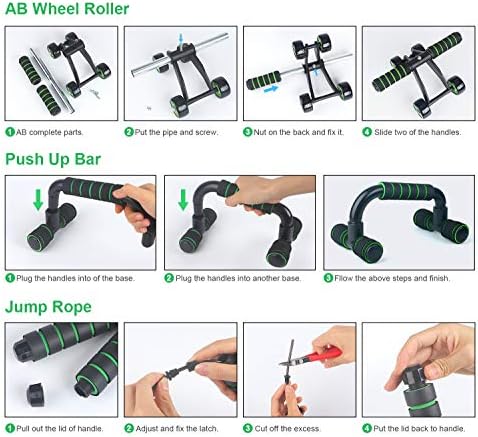 AB Wheel Roller

1 AB complete parts.

2 Put the pipe and screw.

3 Nut on the back and fix it.

4 Slide two of the handles.

Push Up Bar

1 Plug the handles into of the base.

2 Plug the handles into another base.

3 Fllow the above steps and finish.

Jump Rope

1 Pull out the lid of handle.

2 Adjust and fix the latch.

3 Cut off the excess.

4 Put the lid back to handle.