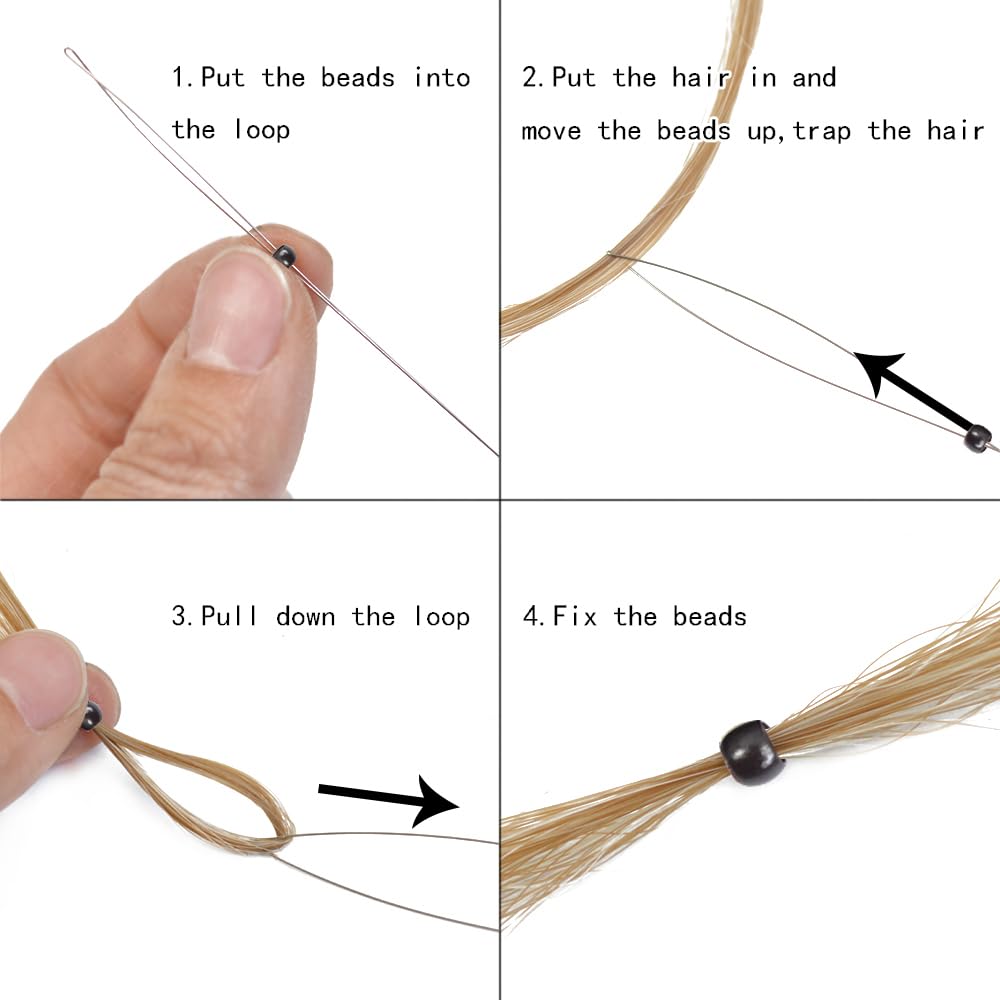 1.Put the beads into the loop

2.Put the hair in and move the beads up,trap the hair

3.Pull down the loop

4.Fix the beads