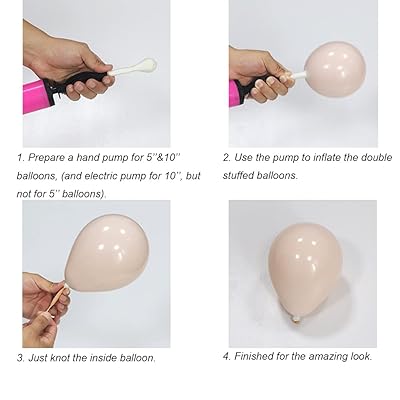 1. Prepare a hand pump for 5''&10'' balloons, (and electric pump for 10'', but not for 5'' balloons).

2. Use the pump to inflate the double stuffed balloons.

3. Just knot the inside balloon.

4. Finished for the amazing look.