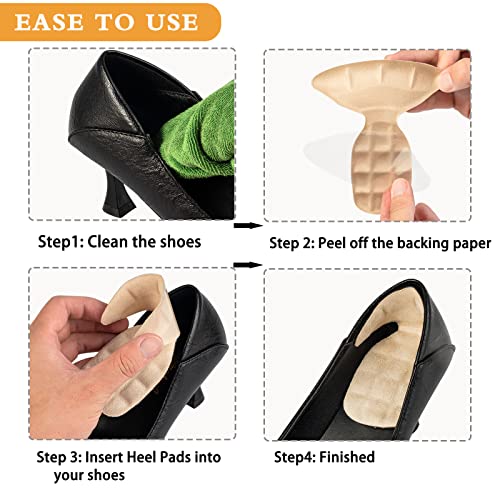 EASE TO USE

Step1: Clean the shoes

Step 2: Peel off the backing paper

Step 3: Insert Heel Pads into your shoes

Step4: Finished