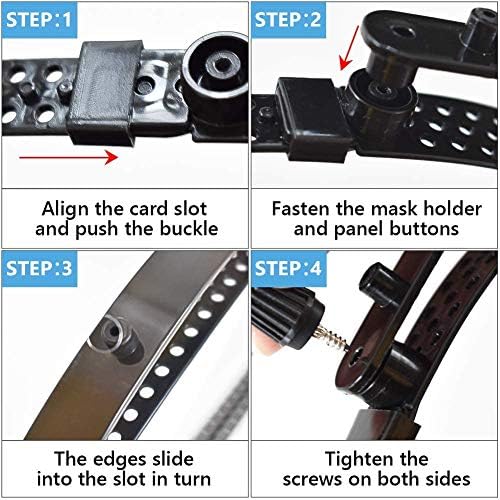 STEP:1

Align the card slot and push the buckle

STEP:2

Fasten the mask holder and panel buttons

STEP:3

The edges slide into the slot in turn

STEP:4

Tighten the screws on both sides