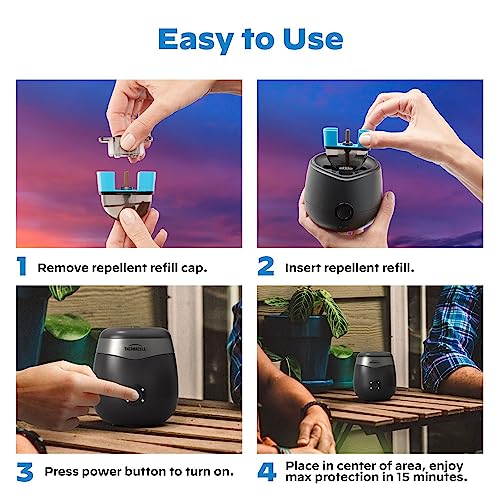 Easy to Use

1 Remove repellent refill cap.

2 Insert repellent refill.

THERMACELL

3 Press power button to turn on.

4 Place in center of area, enjoy max protection in 15 minutes.