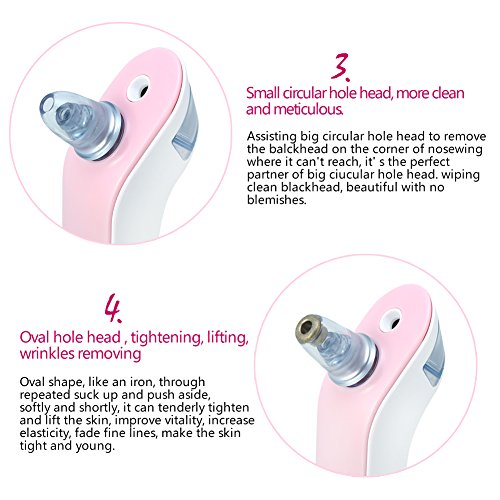 3.

Small circular hole head, more clean and meticulous.

Assisting big circular hole head to remove the balckhead on the corner of nosewing where it can't reach, it' s the perfect partner of big ciucular hole head. wiping clean blackhead, beautiful with no blemishes.

4.

Oval hole head , tightening, lifting, wrinkles removing

Oval shape, like an iron, through repeated suck up and push aside, softly and shortly, it can tenderly tighten and lift the skin, improve vitality, increase elasticity, fade fine lines, make the skin tight and young.