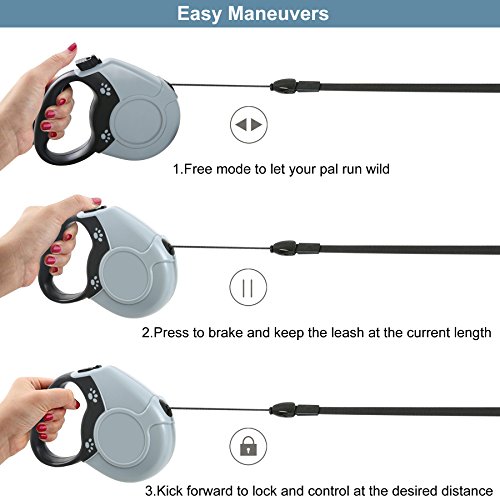 Easy Maneuvers

1.Free mode to let your pal run wild

2.Press to brake and keep the leash at the current length

3.Kick forward to lock and control at the desired distance