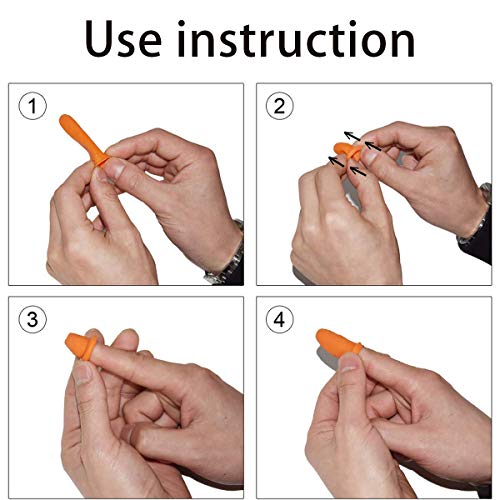 Use instruction

1

2

3

4