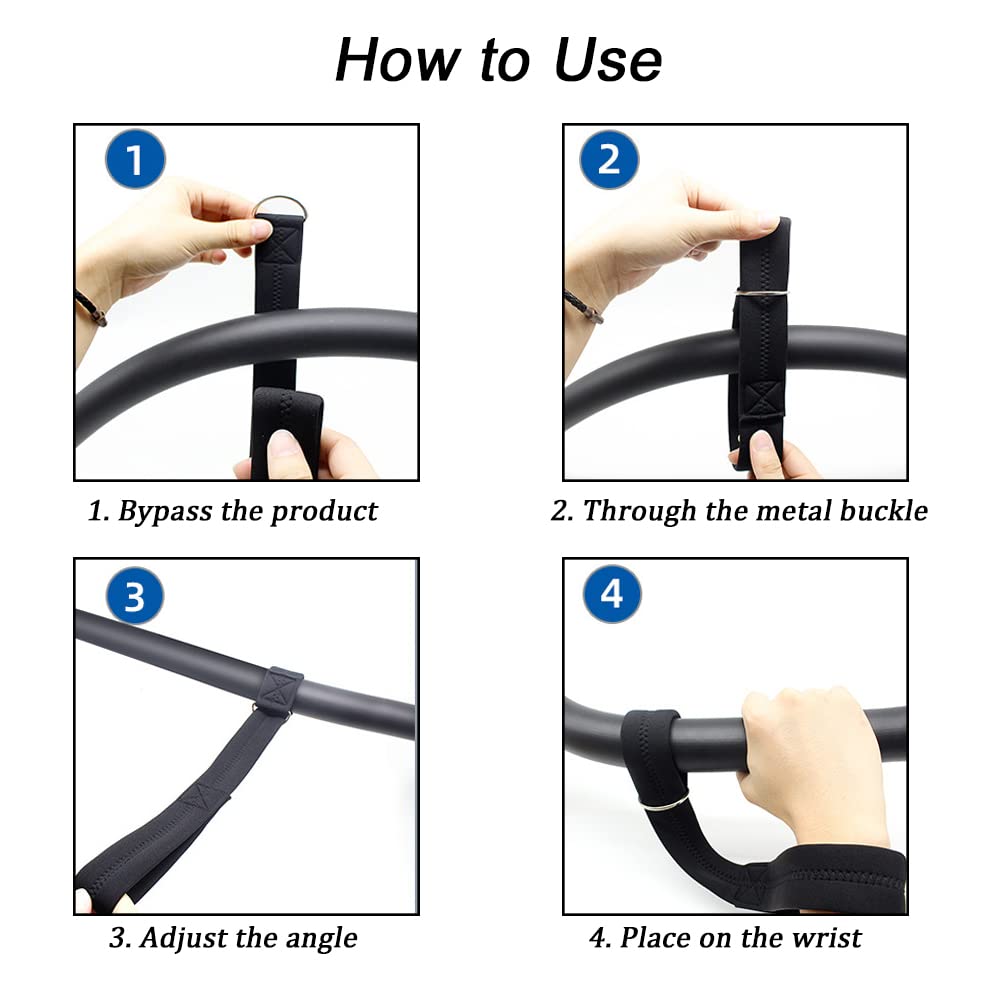 How to Use

1

1. Bypass the product

2

2. Through the metal buckle

3

3. Adjust the angle

4

4. Place on the wrist