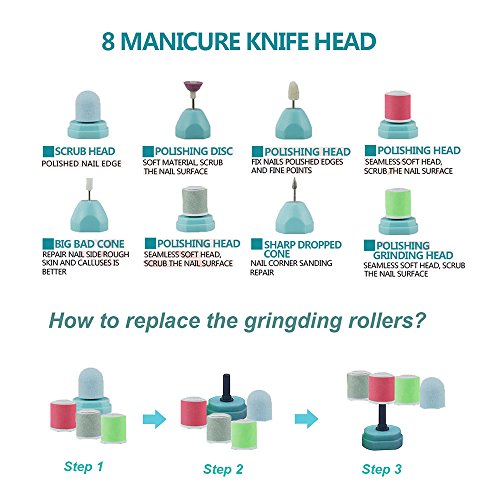 8 MANICURE KNIFE HEAD

SCRUB HEAD
POLISHED NAIL EDGE

POLISHING DISC
SOFT MATERIAL, SCRUB THE NAIL SURFACE

POLISHING HEAD
FIX NAILS POLISHED EDGES AND FINE POINTS

POLISHING HEAD
SEAMLESS SOFT HEAD, SCRUB THE NAIL SURFACE

BIG BAD CONE
REPAIR NAIL SIDE ROUGH SKIN AND CALLUSES IS BETTER

POLISHING HEAD
SEAMLESS SOFT HEAD, SCRUB THE NAIL SURFACE

SHARP DROPPED CONE
NAIL CORNER SANDING REPAIR

POLISHING GRINDING HEAD
SEAMLESS SOFT HEAD, SCRUB THE NAIL SURFACE

How to replace the gringding rollers?

Step 1

Step 2

Step 3