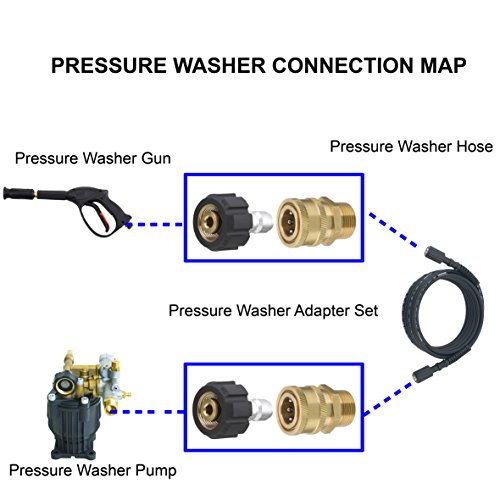 PRESSURE WASHER CONNECTION MAP

Pressure Washer Gun

Pressure Washer Hose

Pressure Washer Adapter Set

Pressure Washer Pump