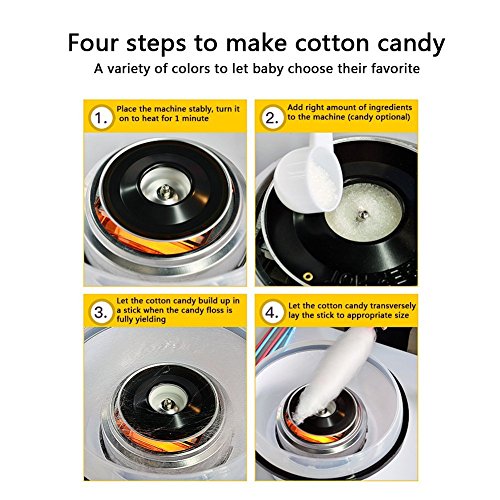 Four steps to make cotton candy
A variety of colors to let baby choose their favorite

1. Place the machine stably, turn it on to heat for 1 minute

2. Add right amount of ingredients to the machine (candy optional)

3. Let the cotton candy build up in a stick when the candy floss is fully yielding

4. Let the cotton candy transversely lay the stick to appropriate size