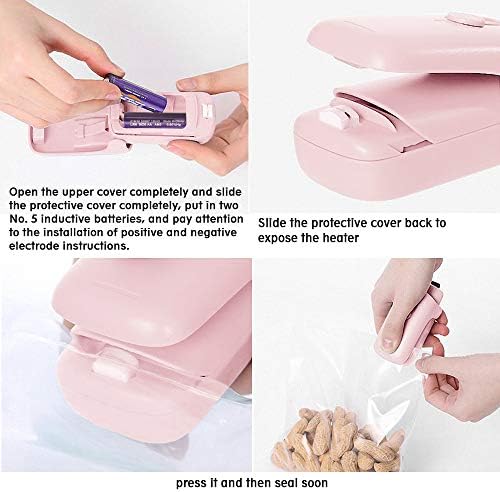 Open the upper cover completely and slide the protective cover completely, put in two No. 5 inductive batteries, and pay attention to the installation of positive and negative electrode instructions.

Slide the protective cover back to expose the heater

press it and then seal soon