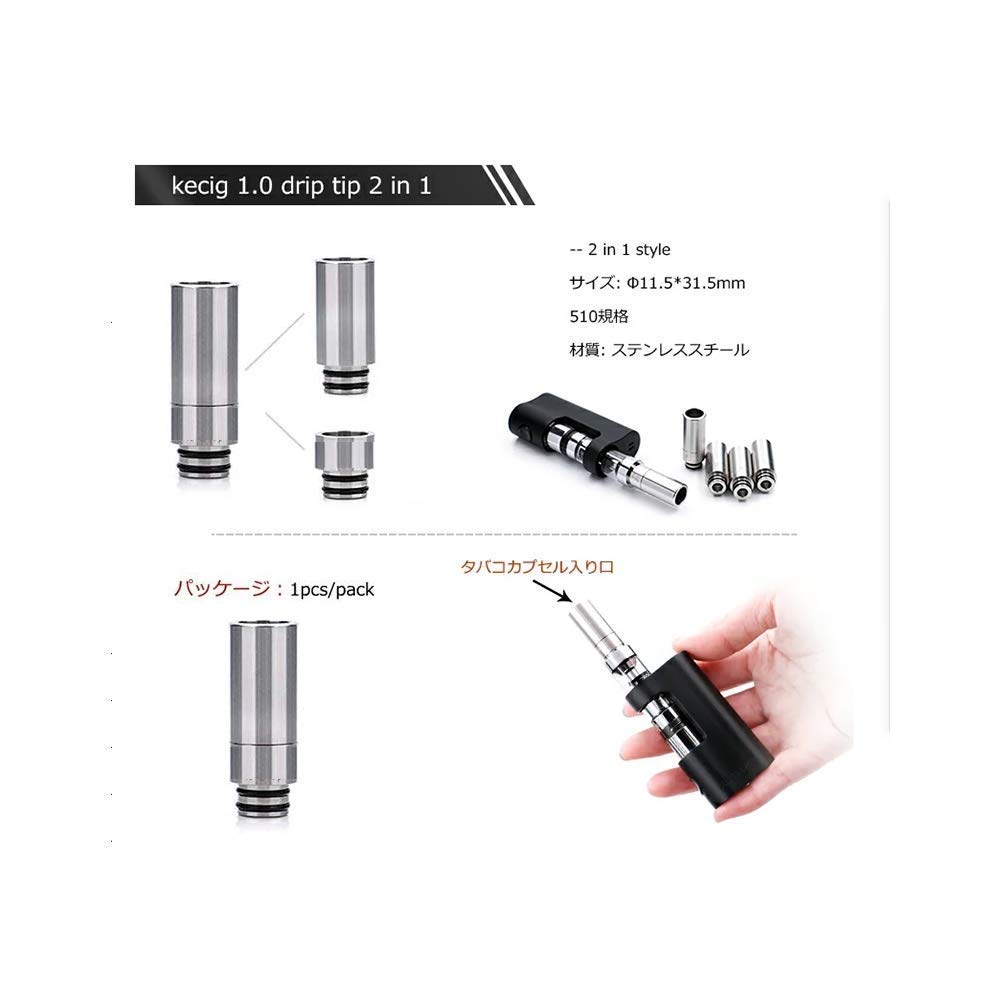 kecig 1.0 drip tip 2 in 1

-- 2 in 1 style

サイズ: Φ11.5*31.5mm

510規格

材質: ステンレススチール

パッケージ：1pcs/pack

タバコカプセル入り口