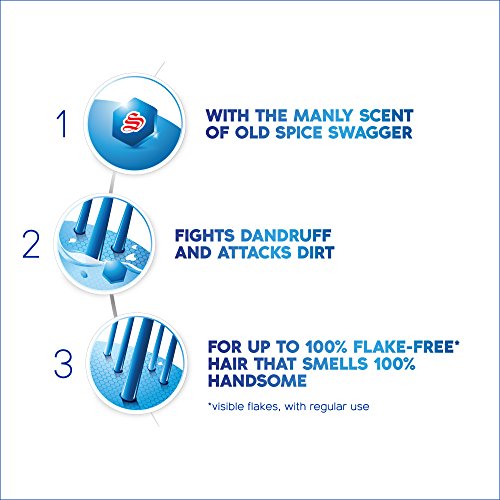 1

WITH THE MANLY SCENT OF OLD SPICE SWAGGER

2

FIGHTS DANDRUFF AND ATTACKS DIRT

3

FOR UP TO 100% FLAKE-FREE* HAIR THAT SMELLS 100% HANDSOME

*visible flakes, with regular use