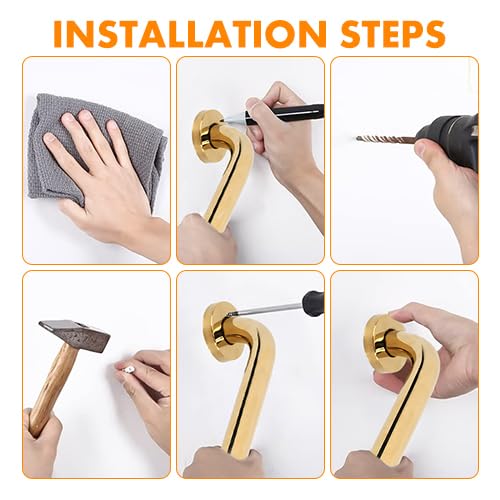 INSTALLATION STEPS