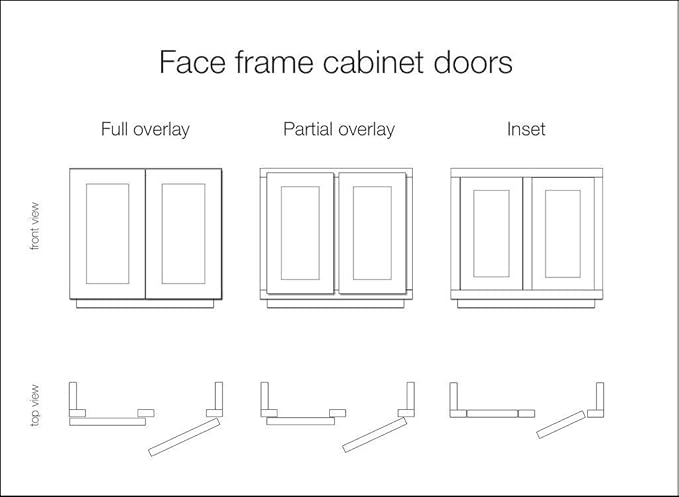 Face frame cabinet doors

Full overlay

Partial overlay

Inset

front view

top view