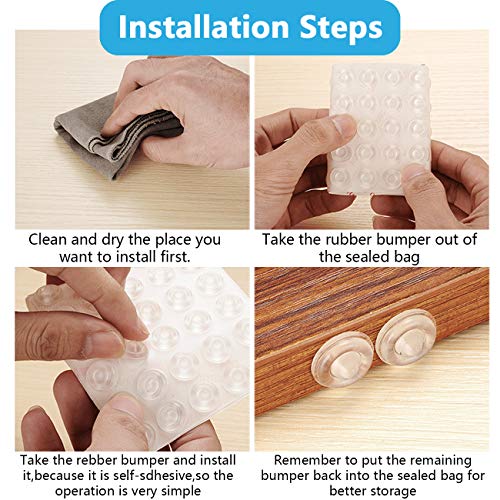 Installation Steps

Clean and dry the place you want to install first.

Take the rubber bumper out of the sealed bag

Take the rebber bumper and install it,because it is self-sdhesive,so the operation is very simple

Remember to put the remaining bumper back into the sealed bag for better storage