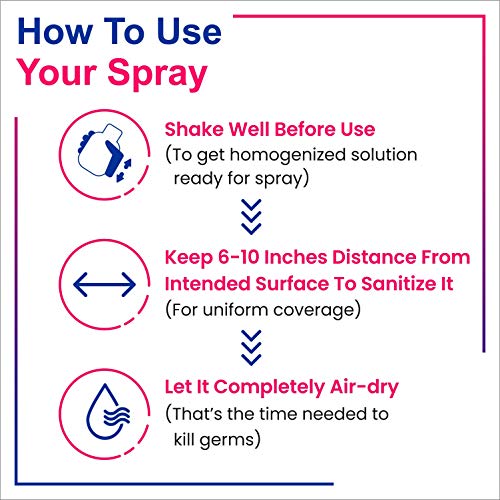 How To Use
Your Spray

Shake Well Before Use
(To get homogenized solution ready for spray)

Keep 6-10 Inches Distance From Intended Surface To Sanitize It
(For uniform coverage)

Let It Completely Air-dry
(That's the time needed to kill germs)