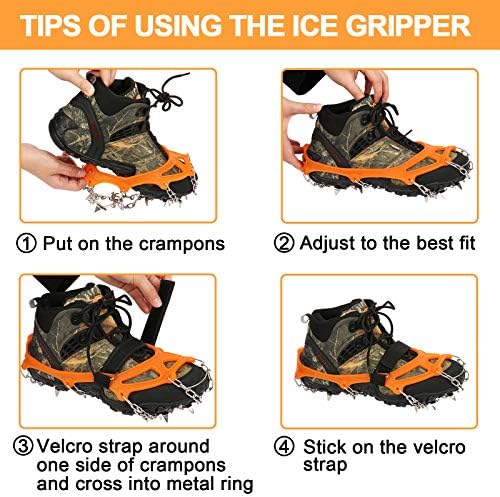 TIPS OF USING THE ICE GRIPPER

① Put on the crampons

② Adjust to the best fit

③ Velcro strap around one side of crampons and cross into metal ring

④ Stick on the velcro strap