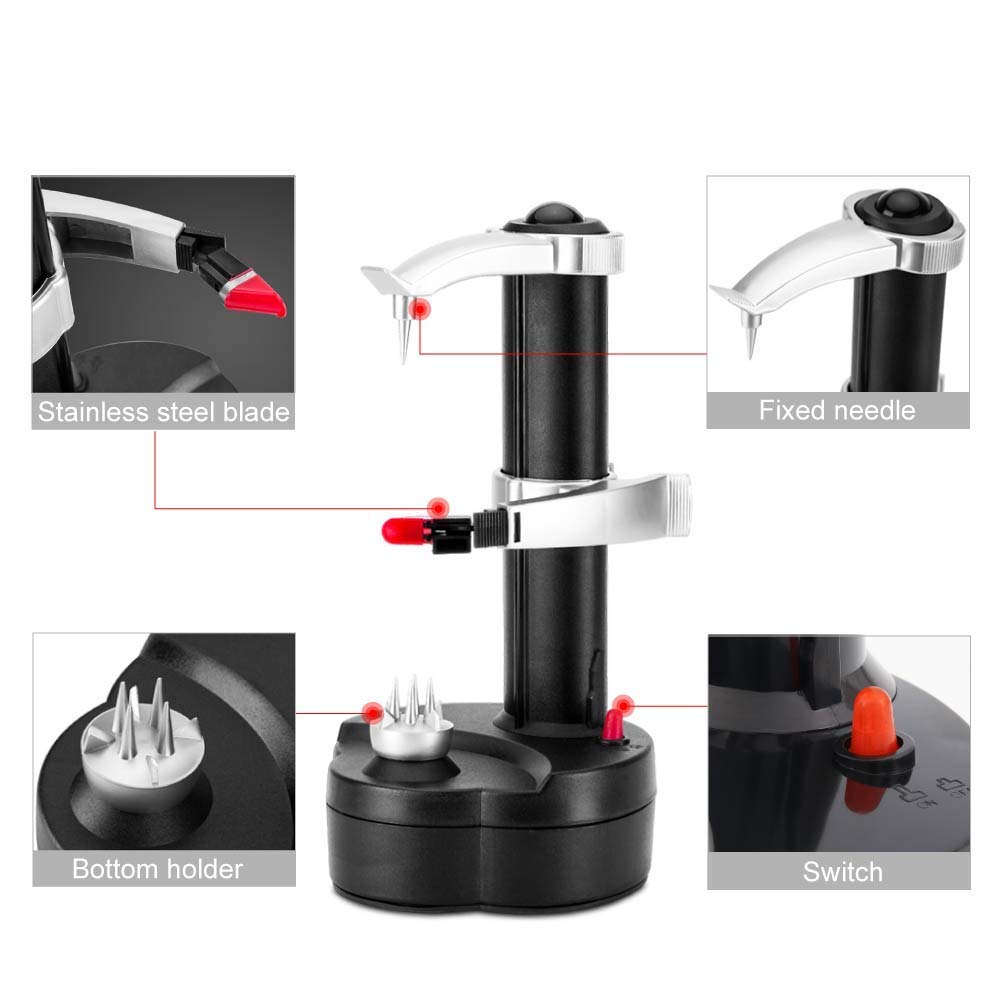 Stainless steel blade

Fixed needle

Bottom holder

Switch