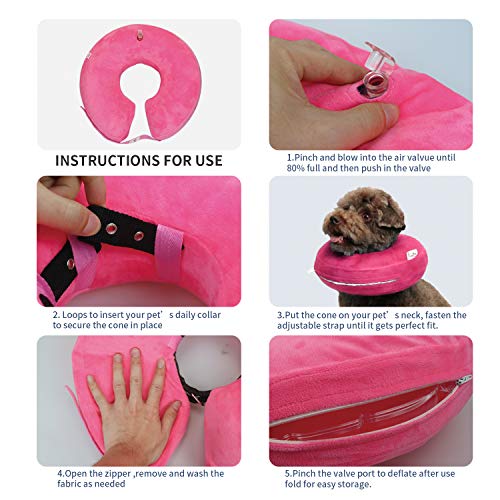 INSTRUCTIONS FOR USE

1.Pinch and blow into the air valvue until 80% full and then push in the valve

2. Loops to insert your pet' s daily collar to secure the cone in place

3.Put the cone on your pet' s neck, fasten the adjustable strap until it gets perfect fit.

4.Open the zipper ,remove and wash the fabric as needed

5.Pinch the valve port to deflate after use fold for easy storage.