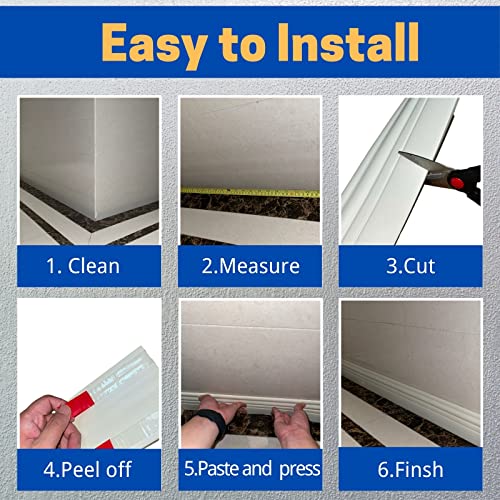 Easy to Install

1. Clean

2.Measure

3.Cut

4.Peel off

5.Paste and press

6.Finsh