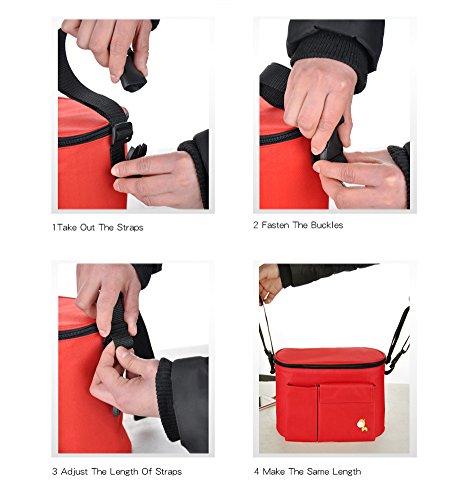 1Take Out The Straps

2 Fasten The Buckles

3 Adjust The Length Of Straps

4 Make The Same Length