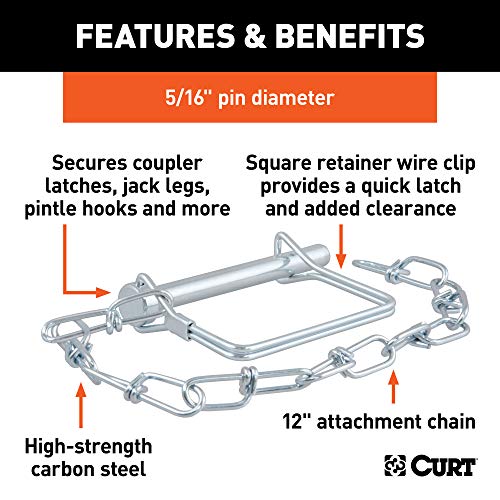 FEATURES & BENEFITS

5/16" pin diameter

Secures coupler latches, jack legs, pintle hooks and more

Square retainer wire clip provides a quick latch and added clearance

12" attachment chain

High-strength carbon steel

CURT