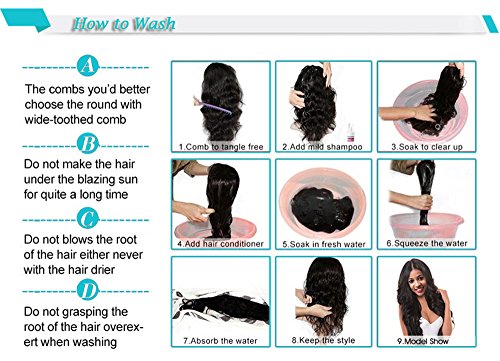 How to Wash

A

The combs you'd better choose the round with wide-toothed comb

B

Do not make the hair under the blazing sun for quite a long time

C

Do not blows the root of the hair either never with the hair drier

D

Do not grasping the root of the hair overexert when washing

1.Comb to tangle free

2.Add mild shampoo

3.Soak to clear up

4.Add hair conditioner

5.Soak in fresh water

6.Squeeze the water

7.Absorb the water

8.Keep the style

9.Model Show