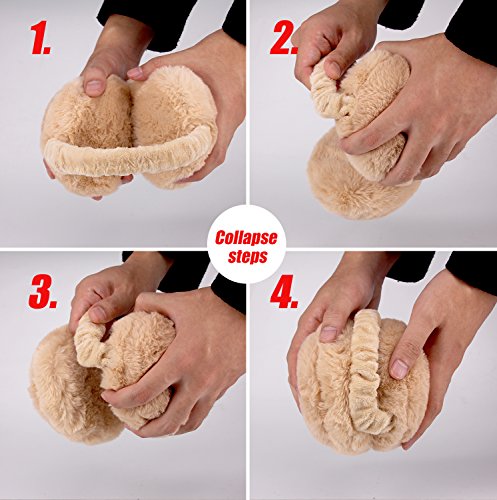 1.

2.

Collapse steps

3.

4.