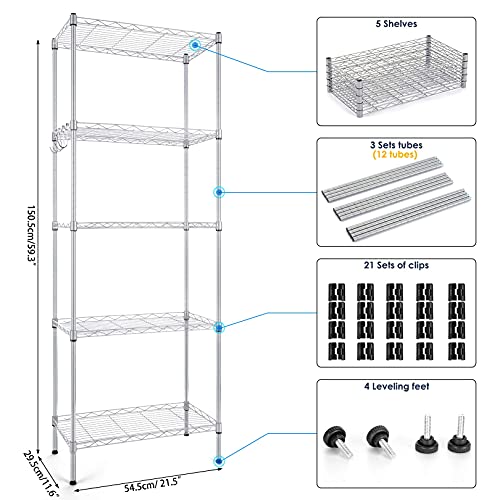 150.5cm/59.3"

29.5cm/11.6"

54.5cm/ 21.5"

5 Shelves

3 Sets tubes
(12 tubes)

21 Sets of clips

4 Leveling feet