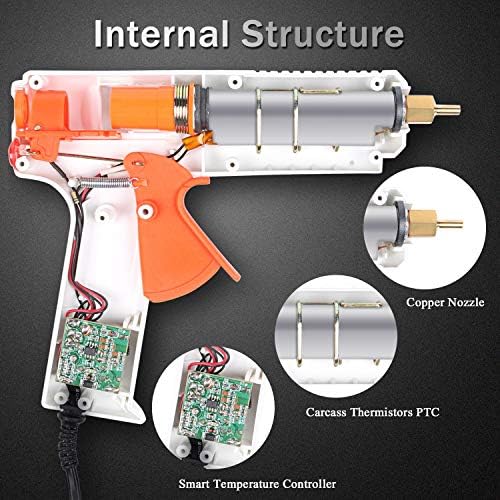 Internal Structure

Copper Nozzle

Carcass Thermistors PTC

Smart Temperature Controller