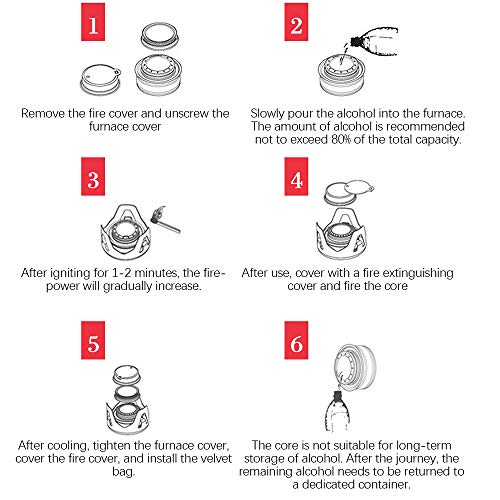 1

Remove the fire cover and unscrew the furnace cover

2

Slowly pour the alcohol into the furnace. The amount of alcohol is recommended not to exceed 80% of the total capacity.

3

After igniting for 1-2 minutes, the firepower will gradually increase.

4

After use, cover with a fire extinguishing cover and fire the core

5

After cooling, tighten the furnace cover, cover the fire cover, and install the velvet bag.

6

The core is not suitable for long-term storage of alcohol. After the journey, the remaining alcohol needs to be returned to a dedicated container.